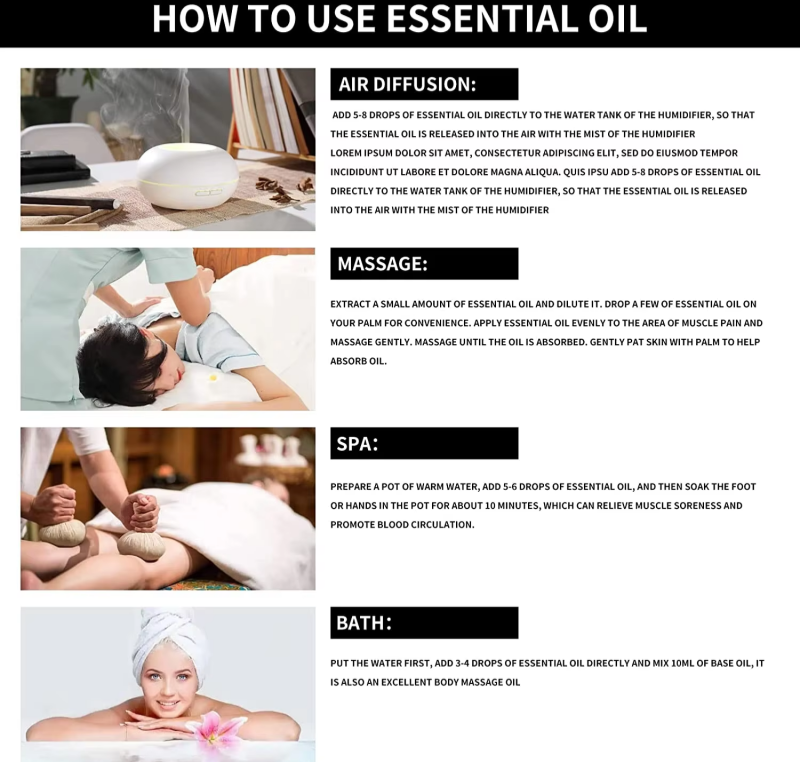 HOW TO USE ESSENTIAL OIL

AIR DIFFUSION:

ADD 5-8 DROPS OF ESSENTIAL OIL DIRECTLY TO THE WATER TANK OF THE HUMIDIFIER, SO THAT THE ESSENTIAL OIL IS RELEASED INTO THE AIR WITH THE MIST OF THE HUMIDIFIER LOREM IPSUM DOLOR SIT AMET, CONSECTETUR ADIPISCING ELIT, SED DO EIUSMOD TEMPOR INCIDIDUNT UT LABORE ET DOLORE MAGNA ALIQUA. QUIS IPSU ADD 5-8 DROPS OF ESSENTIAL OIL DIRECTLY TO THE WATER TANK OF THE HUMIDIFIER, SO THAT THE ESSENTIAL OIL IS RELEASED INTO THE AIR WITH THE MIST OF THE HUMIDIFIER

MASSAGE:

EXTRACT A SMALL AMOUNT OF ESSENTIAL OIL AND DILUTE IT. DROP A FEW OF ESSENTIAL OIL ON YOUR PALM FOR CONVENIENCE. APPLY ESSENTIAL OIL EVENLY TO THE AREA OF MUSCLE PAIN AND MASSAGE GENTLY. MASSAGE UNTIL THE OIL IS ABSORBED. GENTLY PAT SKIN WITH PALM TO HELP ABSORB OIL.

SPA:

PREPARE A POT OF WARM WATER, ADD 5-6 DROPS OF ESSENTIAL OIL, AND THEN SOAK THE FOOT OR HANDS IN THE POT FOR ABOUT 10 MINUTES, WHICH CAN RELIEVE MUSCLE SORENESS AND PROMOTE BLOOD CIRCULATION.

BATH:

PUT THE WATER FIRST, ADD 3-4 DROPS OF ESSENTIAL OIL DIRECTLY AND MIX 10ML OF BASE OIL, IT IS ALSO AN EXCELLENT BODY MASSAGE OIL